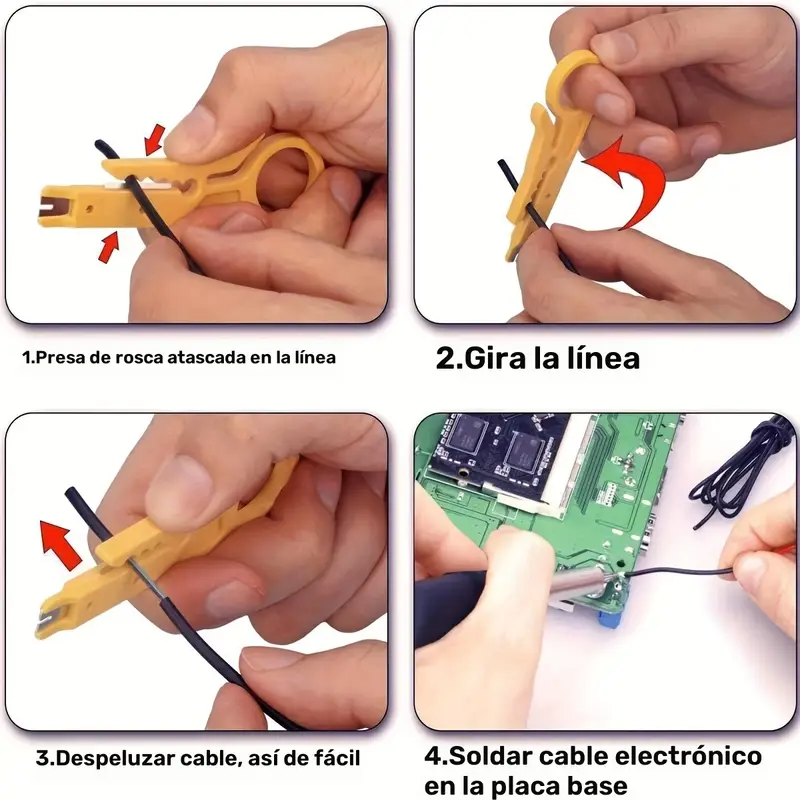 1.Presa de rosca atascada en la línea

2.Gira la línea

3.Despeluzar cable, así de fácil

4.Soldar cable electrónico en la placa base